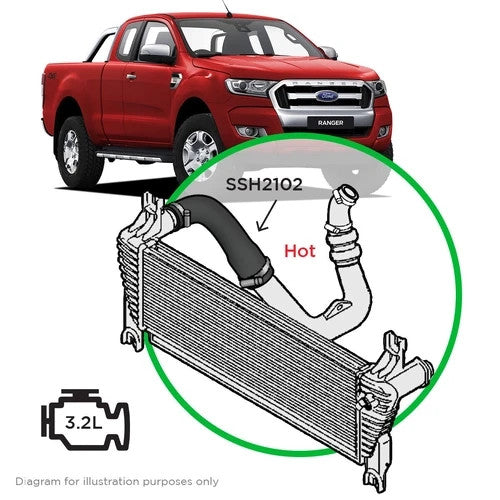 RANGER
Ford
RANGER
SSH2102
Hot
3.2L
Diagram for illustration purposes only