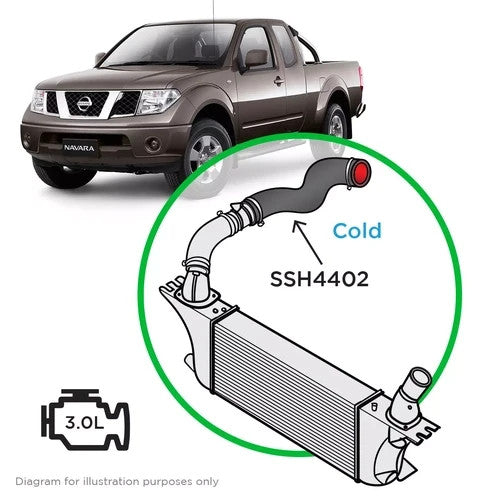 NAVARA

Cold

SSH4402

3.0L

Diagram for illustration purposes only