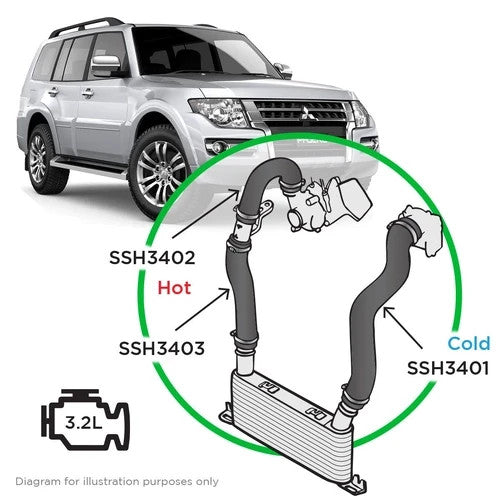 SSH3402

Hot

SSH3403

Cold

SSH3401

3.2L

Diagram for illustration purposes only