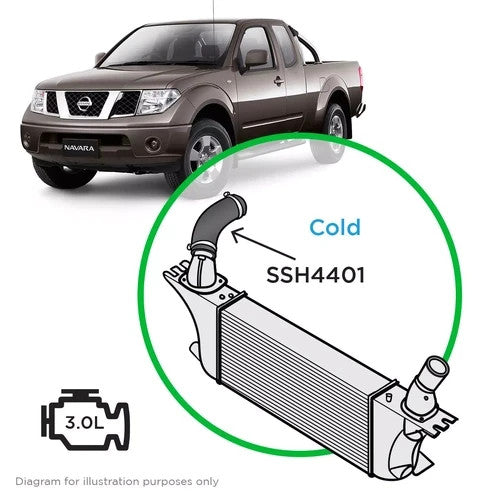 NAVARA

Cold

SSH4401

3.0L

Diagram for illustration purposes only