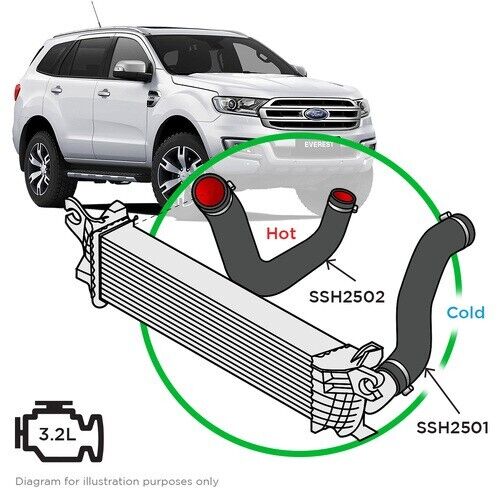 Ford

EVEREST

Hot

SSH2502

Cold

SSH2501

3.2L

Diagram for illustration purposes only