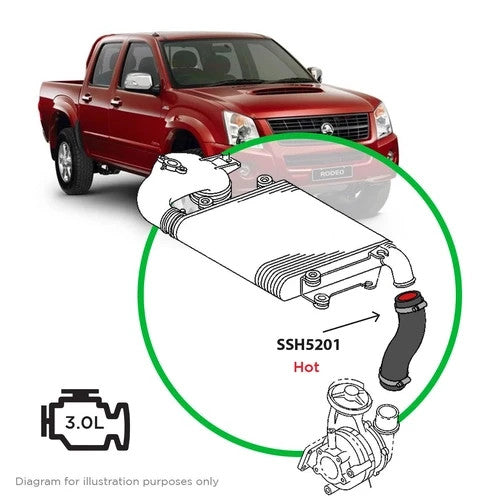 RODEO

SSH5201
Hot

3.0L

Diagram for illustration purposes only