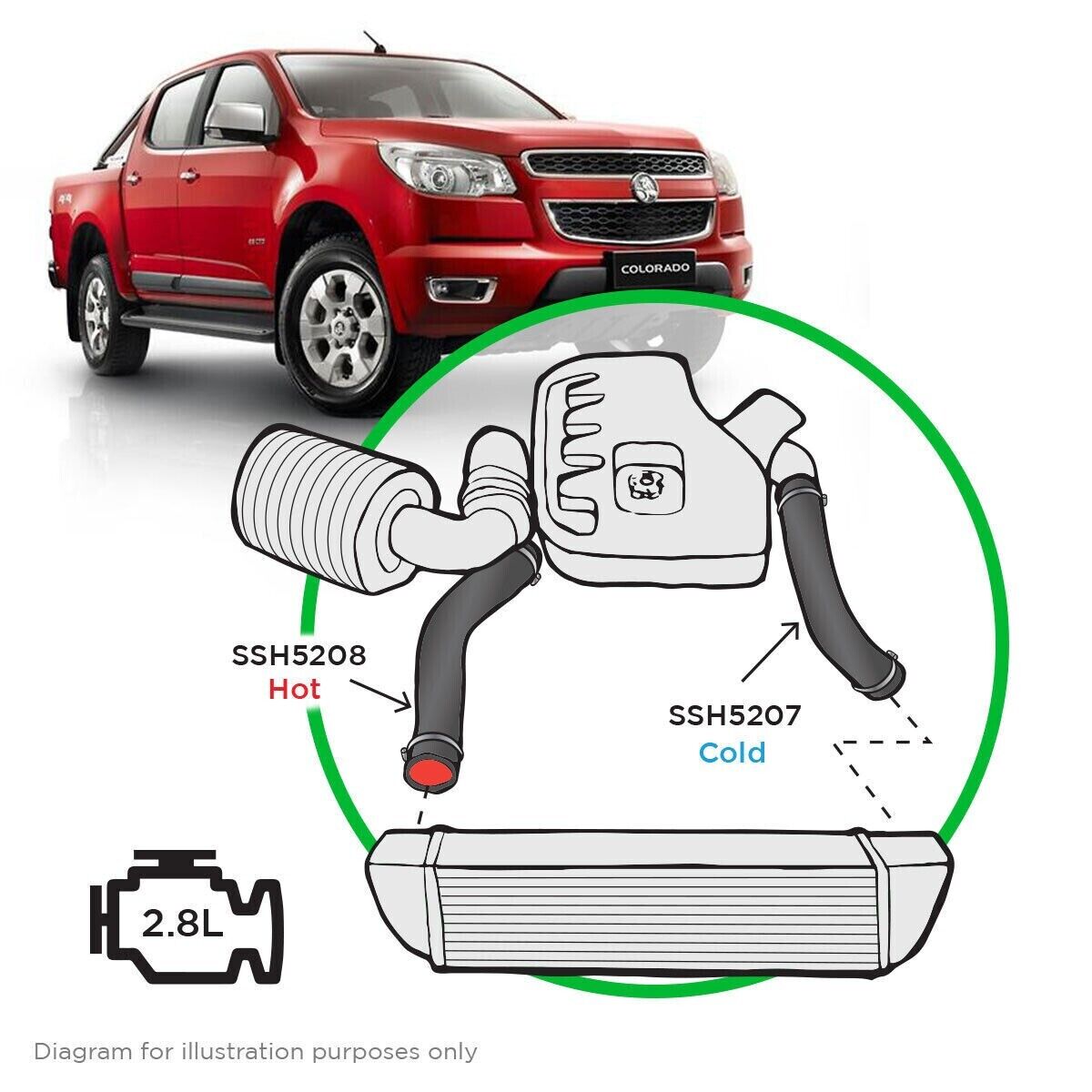 COLORADO

SSH5208
Hot

SSH5207
Cold

2.8L

Diagram for illustration purposes only