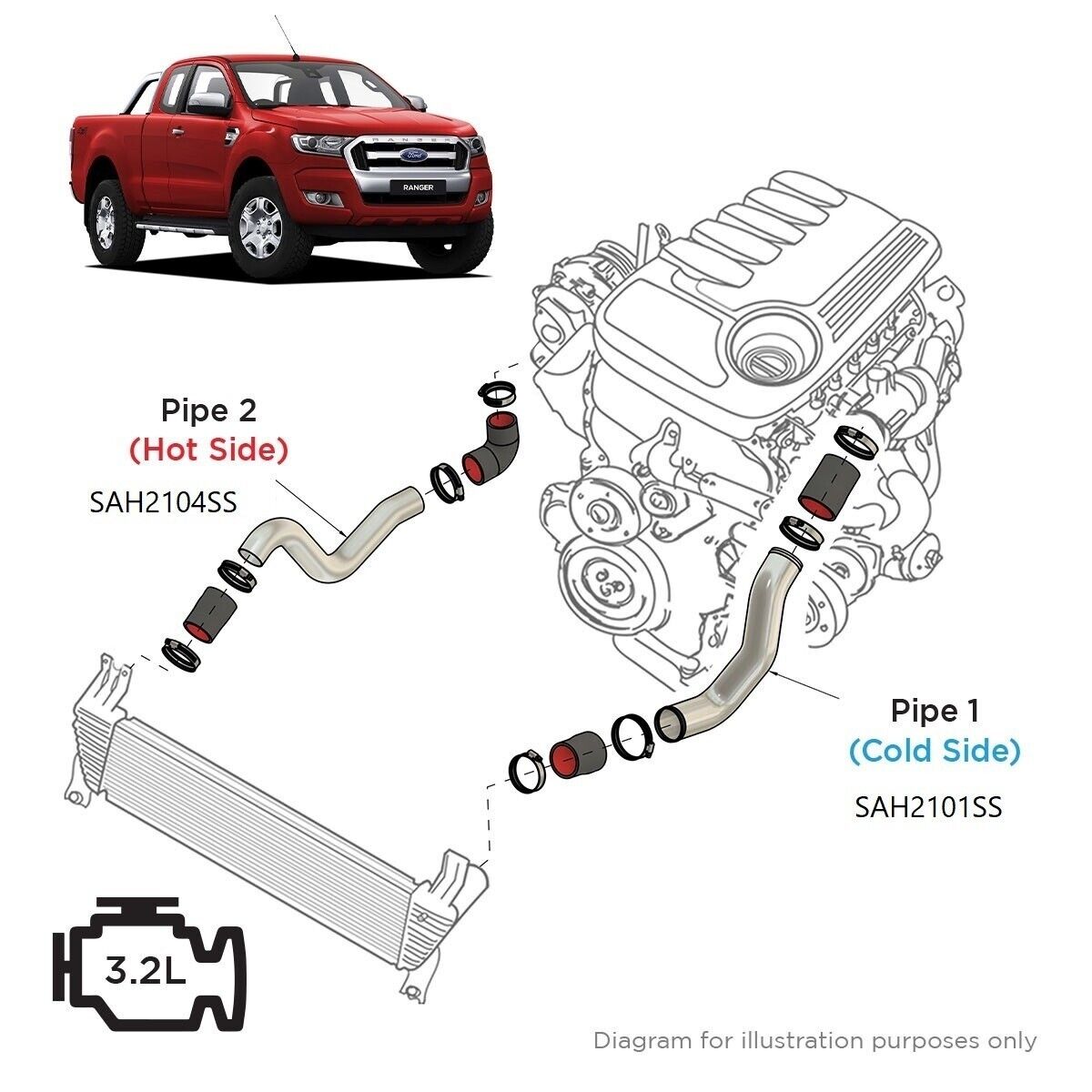 RANGER

Ford

RANGER

Pipe 2
(Hot Side)

SAH2104SS

Pipe 1
(Cold Side)

SAH2101SS

3.2L

Diagram for illustration purposes only