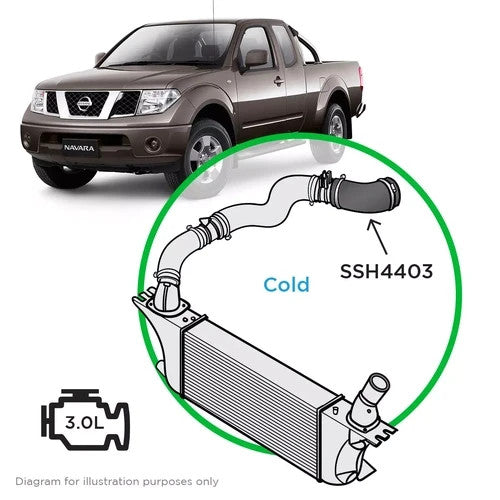 NAVARA

SSH4403

Cold

3.0L

Diagram for illustration purposes only