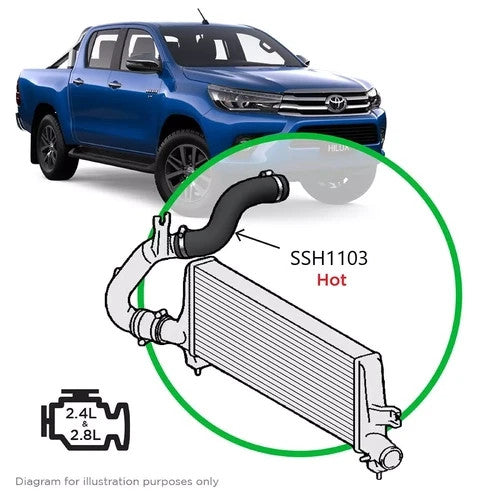 HILUX

SSH1103
Hot

2.4L
&
2.8L

Diagram for illustration purposes only