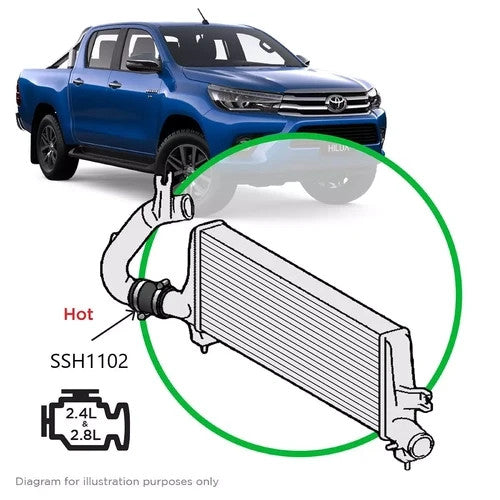 HILUX

Hot

SSH1102

2.4L
&
2.8L

Diagram for illustration purposes only