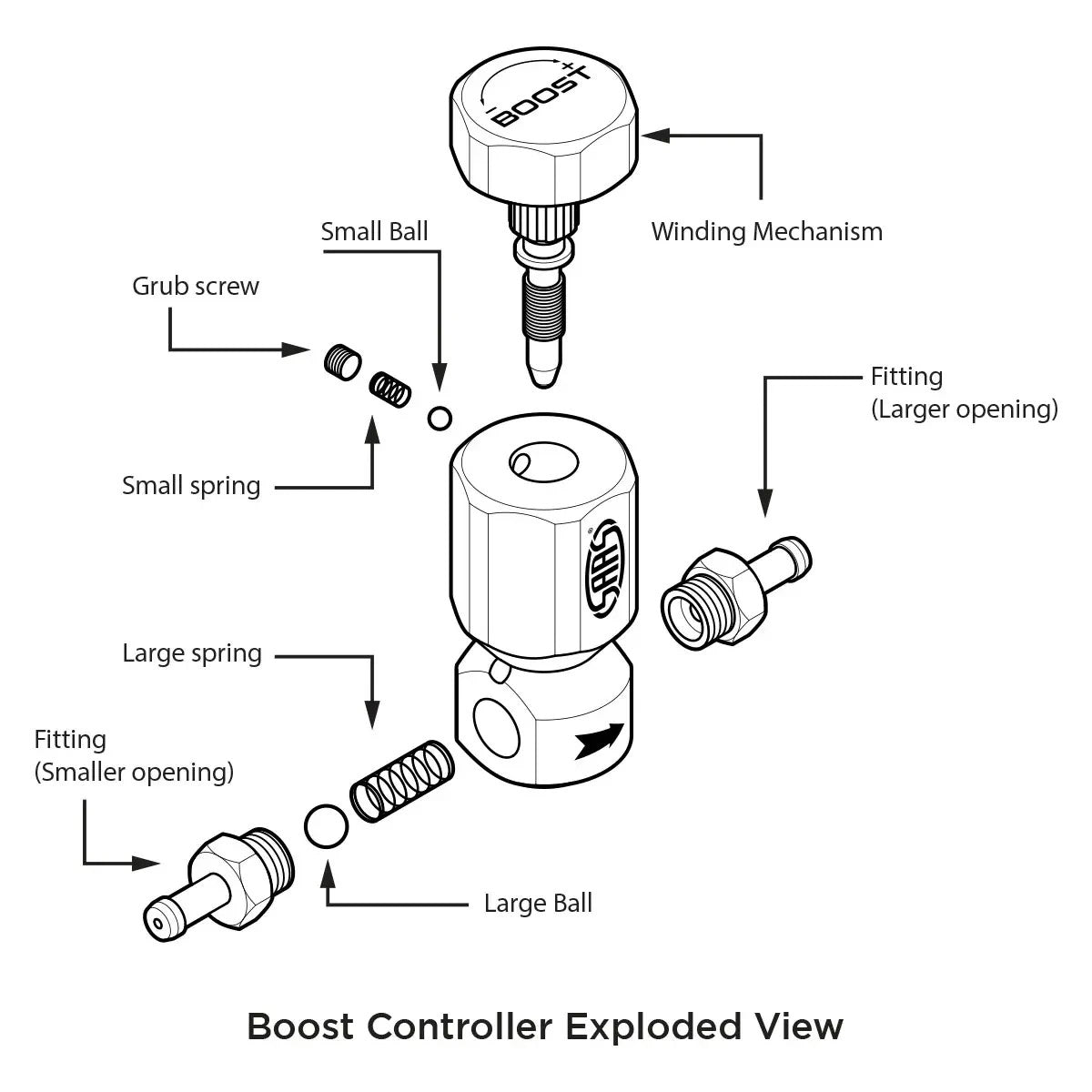 - BOOST +

Winding Mechanism

Small Ball

Grub screw

Fitting
(Larger opening)

Small spring

SAAS

Large spring

Fitting
(Smaller opening)

Large Ball

Boost Controller Exploded View