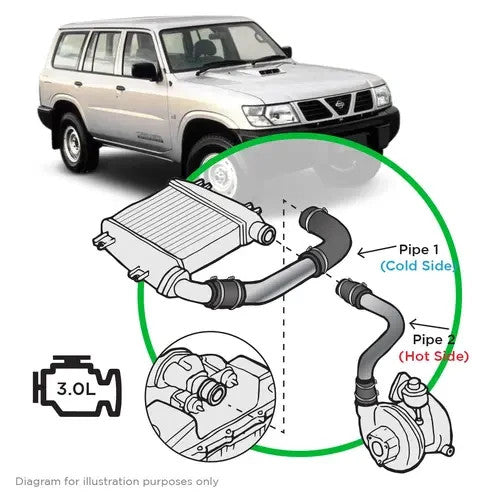 Pipe 1
(Cold Side)

Pipe 2
(Hot Side)

3.0L

Diagram for illustration purposes only